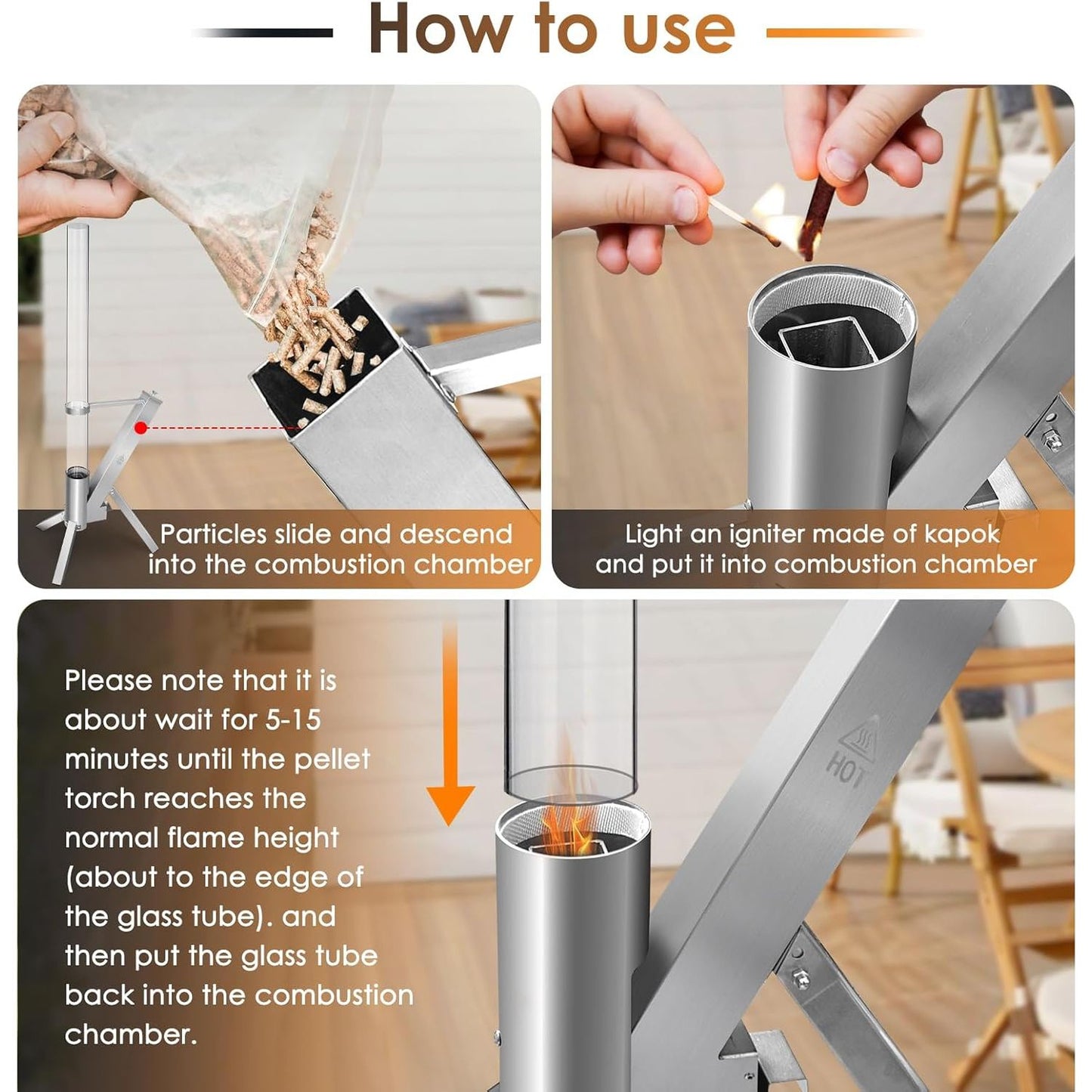 How to use

Particles slide and descend into the combustion chamber

Light an igniter made of kapok and put it into combustion chamber

Please note that it is about wait for 5-15 minutes until the pellet torch reaches the normal flame height (about to the edge of the glass tube). and then put the glass tube back into the combustion chamber.

HOT