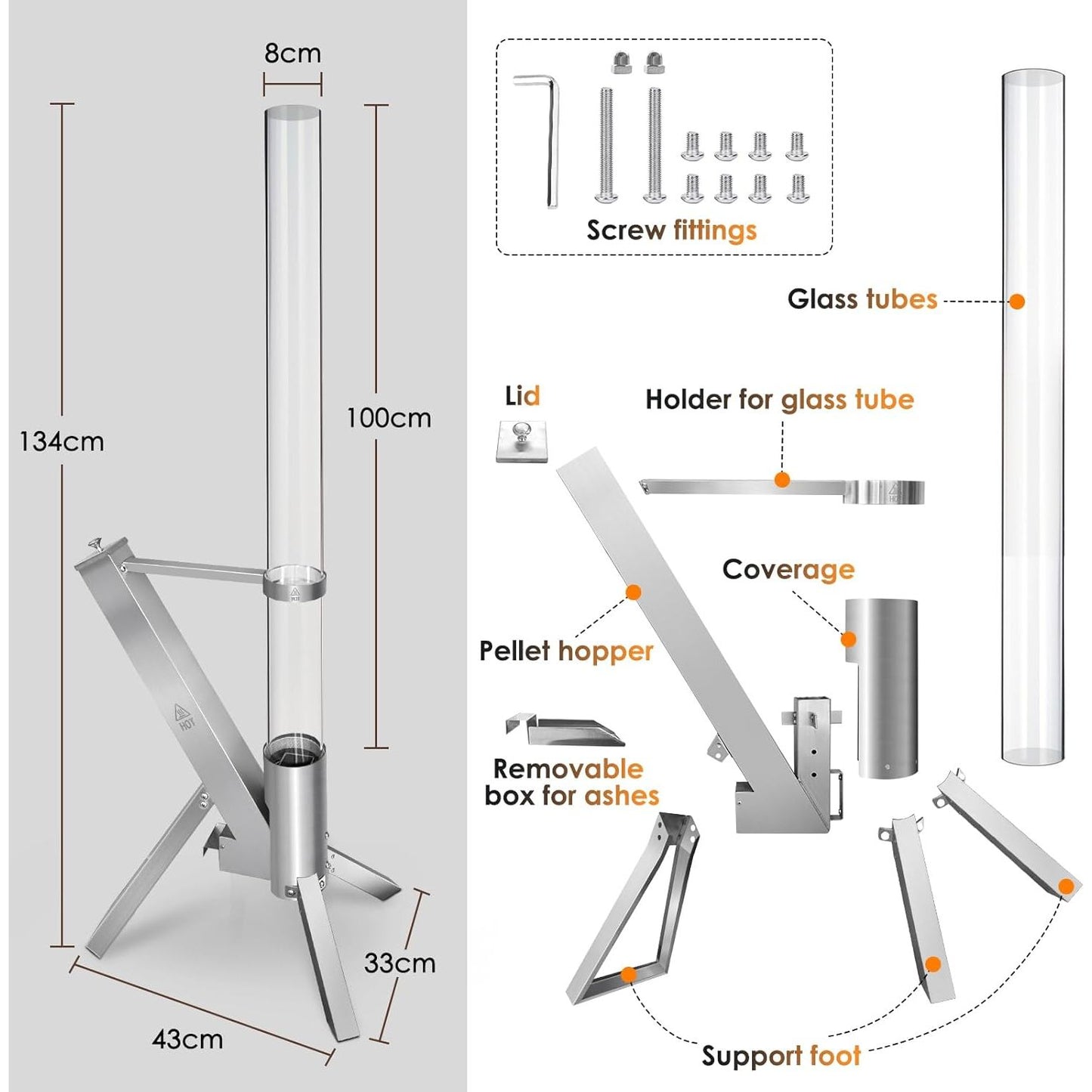 8cm

134cm

100cm

HOT

HOT

33cm

43cm

Screw fittings

Glass tubes

Lid

Holder for glass tube

HOT

Coverage

Pellet hopper

Removable box for ashes

Support foot